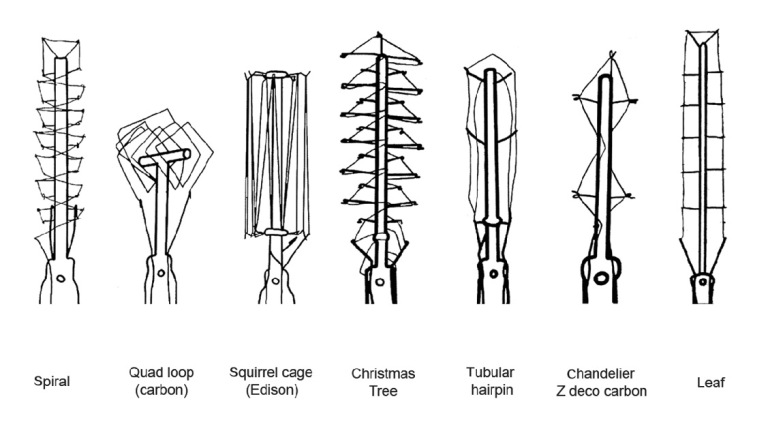 Spiral

Quad loop
(carbon)

Squirrel cage
(Edison)

Christmas
Tree

Tubular
hairpin

Chandelier
Z deco carbon

Leaf